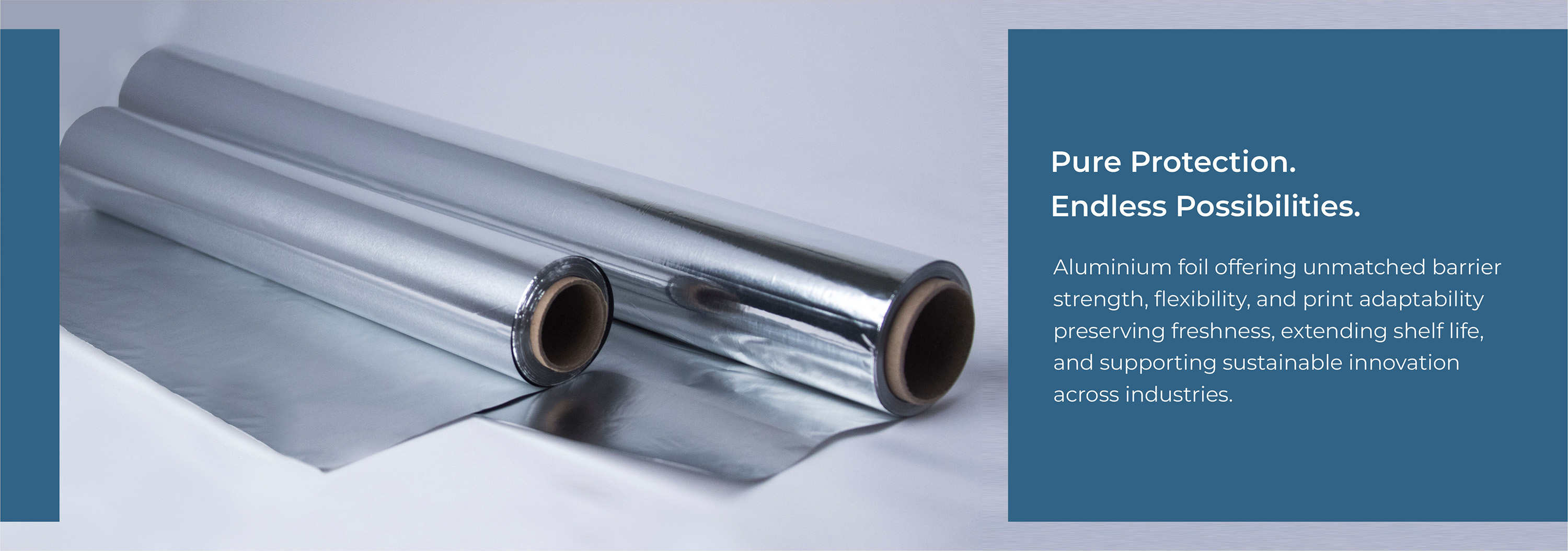 Pure Protection.
Endless Possibilities.

Aluminium foil offering unmatched barrier strength, flexibility, and print adaptability preserving freshness, extending shelf life, and supporting sustainable innovation across industries.